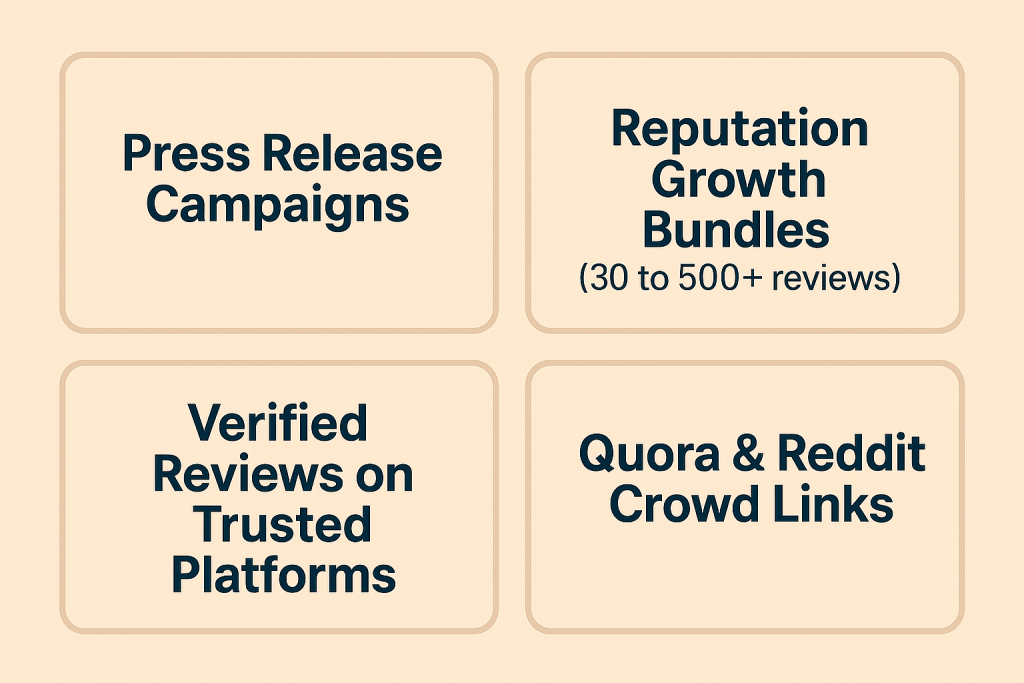 Press Release Campaigns

Reputation Growth Bundles
(30 to 500+ reviews)

Verified Reviews on Trusted Platforms

Quora & Reddit Crowd Links